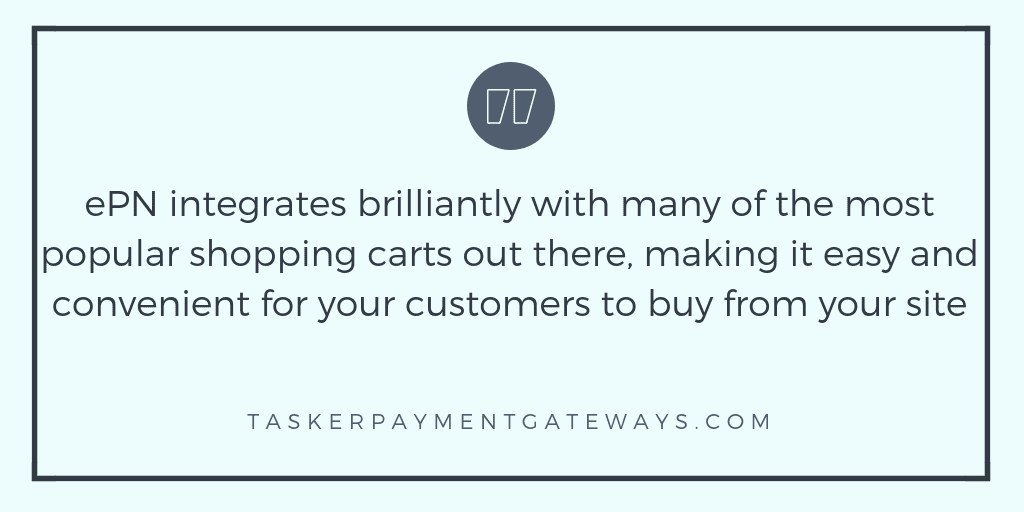 ePN integrates brilliantly with many of the most popular shopping carts out there, making it easy and convenient for your customers to buy from your site

TASKERPAYMENTGATEWAYS.COM