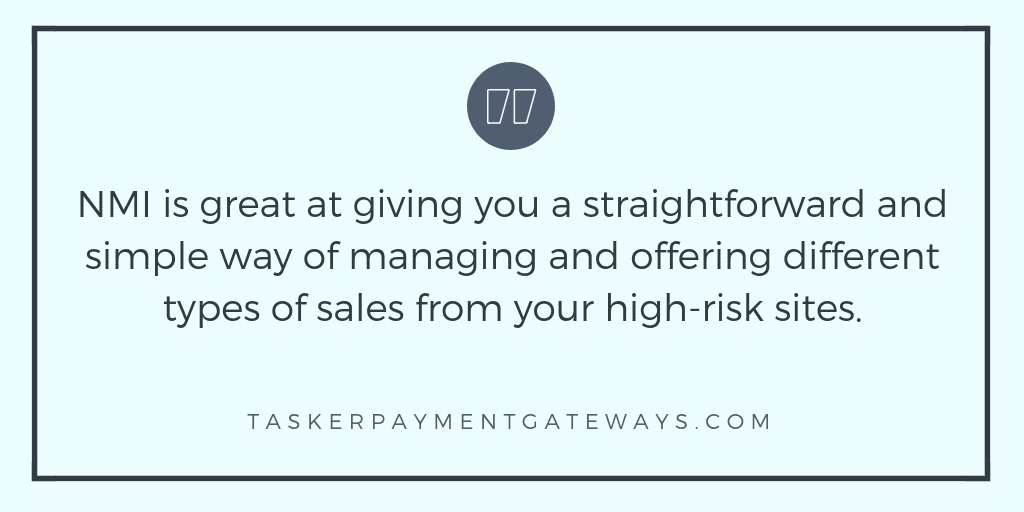 NMI is great at giving you a straightforward and simple way of managing and offering different types of sales from your high-risk sites.

TASKERPAYMENTGATEWAYS.COM