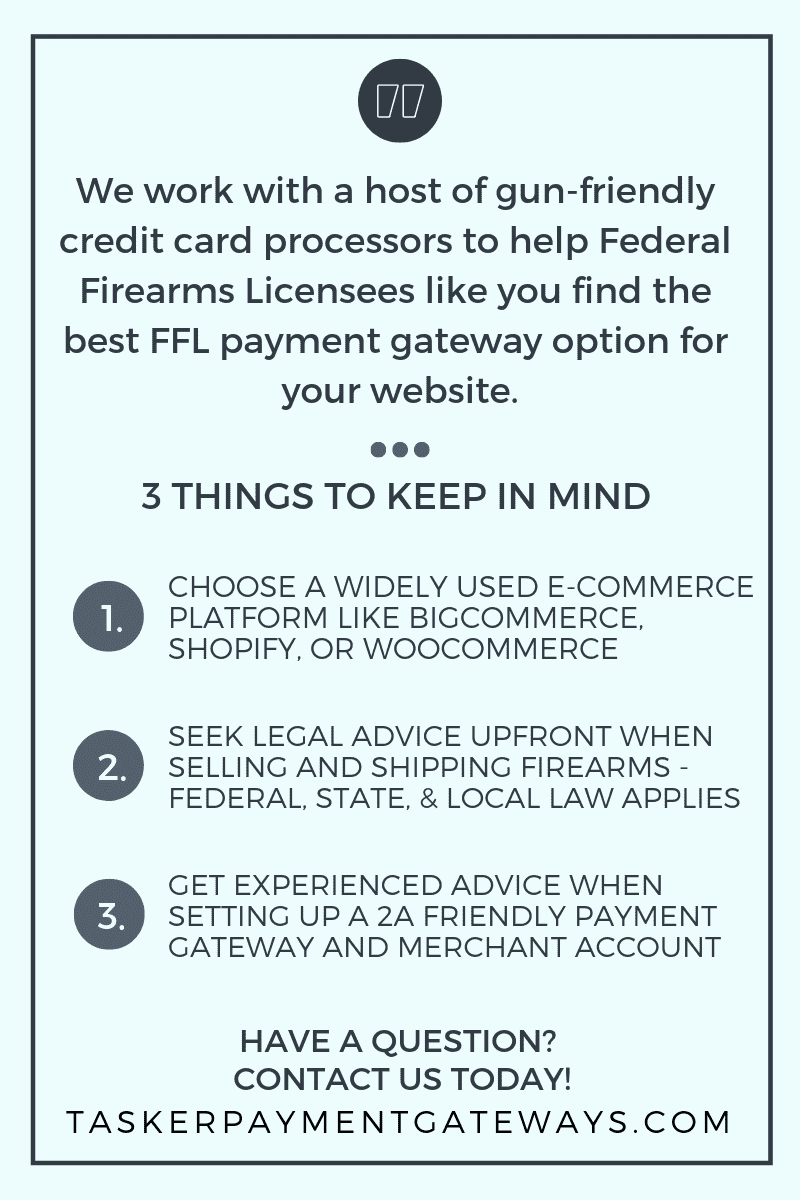 We work with a host of gun-friendly credit card processors to help Federal Firearms Licensees like you find the best FFL payment gateway option for your website.

3 THINGS TO KEEP IN MIND

1. CHOOSE A WIDELY USED E-COMMERCE PLATFORM LIKE BIGCOMMERCE, SHOPIFY, OR WOOCOMMERCE

2. SEEK LEGAL ADVICE UPFRONT WHEN SELLING AND SHIPPING FIREARMS - FEDERAL, STATE, & LOCAL LAW APPLIES

3. GET EXPERIENCED ADVICE WHEN SETTING UP A 2A FRIENDLY PAYMENT GATEWAY AND MERCHANT ACCOUNT

HAVE A QUESTION?
CONTACT US TODAY!
TASKERPAYMENTGATEWAYS.COM